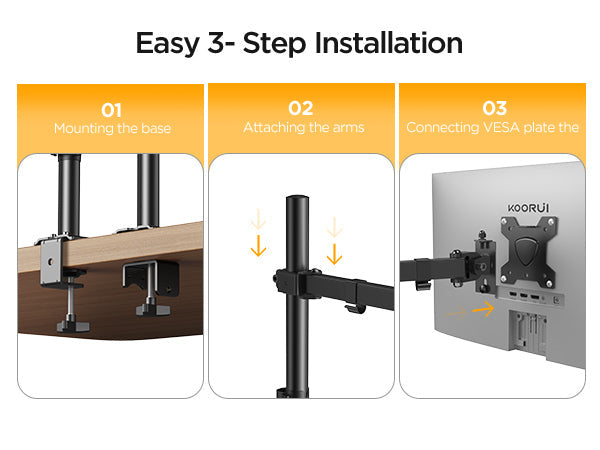 Easy 3- Step Installation

01
Mounting the base

02
Attaching the arms

03
Connecting VESA plate the

KOORUI